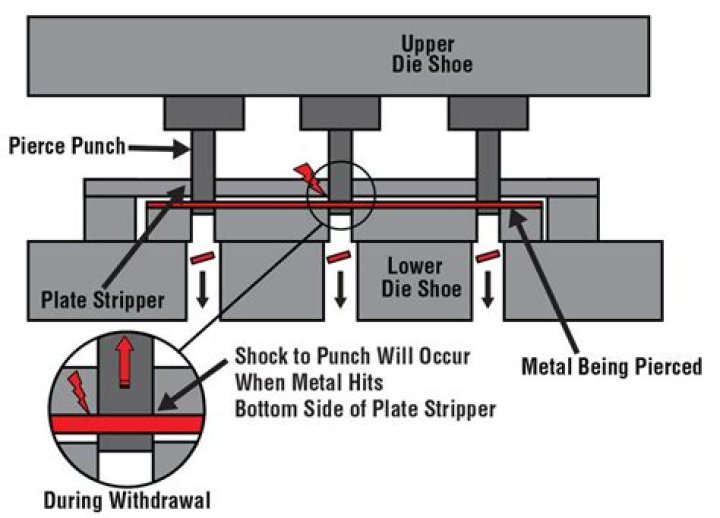 Upper Die Shoe

Pierce Punch

Plate Stripper

Lower Die Shoe

Metal Being Pierced

Shock to Punch Will Occur When Metal Hits Bottom Side of Plate Stripper

During Withdrawal