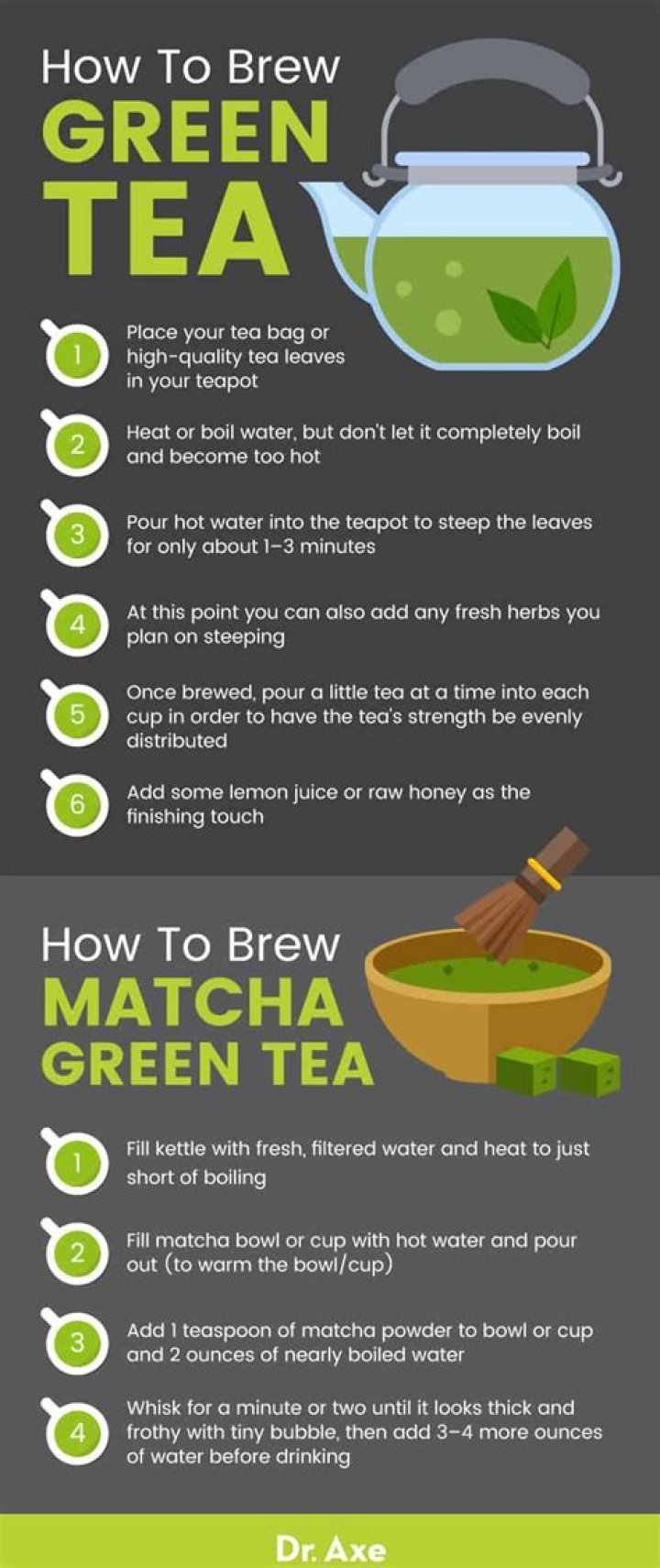 How To Brew
GREEN
TEA

1 Place your tea bag or high-quality tea leaves in your teapot

2 Heat or boil water, but don't let it completely boil and become too hot

3 Pour hot water into the teapot to steep the leaves for only about 1–3 minutes

4 At this point you can also add any fresh herbs you plan on steeping

5 Once brewed, pour a little tea at a time into each cup in order to have the tea's strength be evenly distributed

6 Add some lemon juice or raw honey as the finishing touch

How To Brew
MATCHA
GREEN TEA

1 Fill kettle with fresh, filtered water and heat to just short of boiling

2 Fill matcha bowl or cup with hot water and pour out (to warm the bowl/cup)

3 Add 1 teaspoon of matcha powder to bowl or cup and 2 ounces of nearly boiled water

4 Whisk for a minute or two until it looks thick and frothy with tiny bubble, then add 3–4 more ounces of water before drinking

Dr. Axe