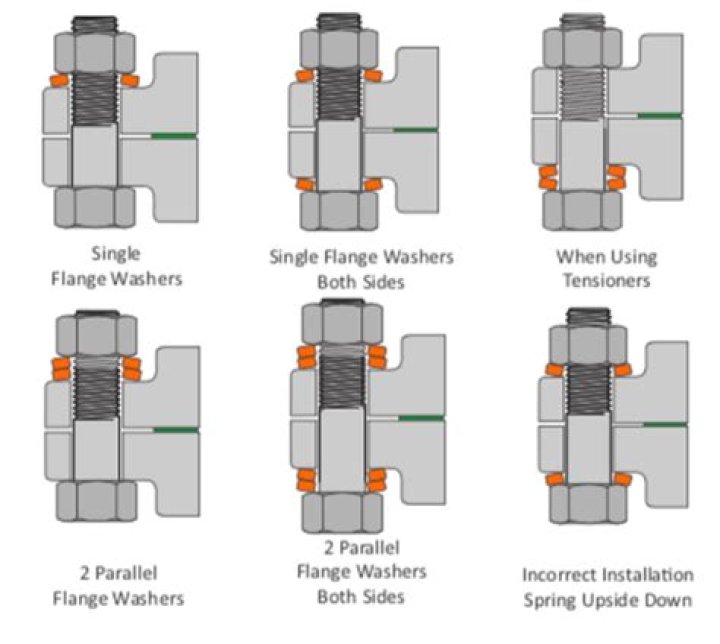 Single
Flange Washers

Single Flange Washers
Both Sides

When Using
Tensioners

2 Parallel
Flange Washers

2 Parallel
Flange Washers
Both Sides

Incorrect Installation
Spring Upside Down