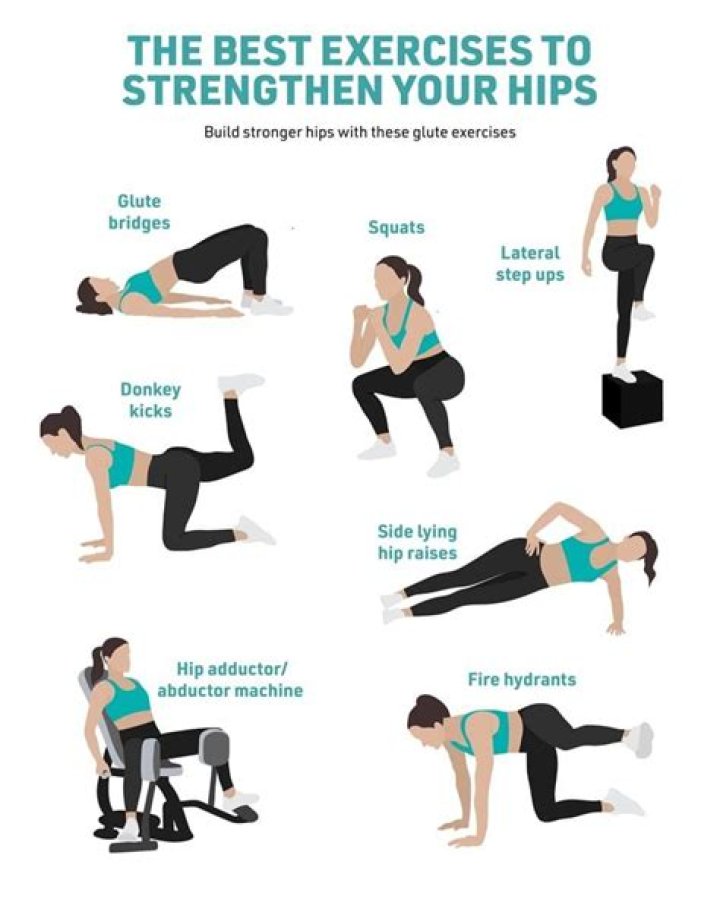 THE BEST EXERCISES TO STRENGTHEN YOUR HIPS

Build stronger hips with these glute exercises

Glute bridges

Squats

Lateral step ups

Donkey kicks

Side lying hip raises

Hip adductor/ abductor machine

Fire hydrants